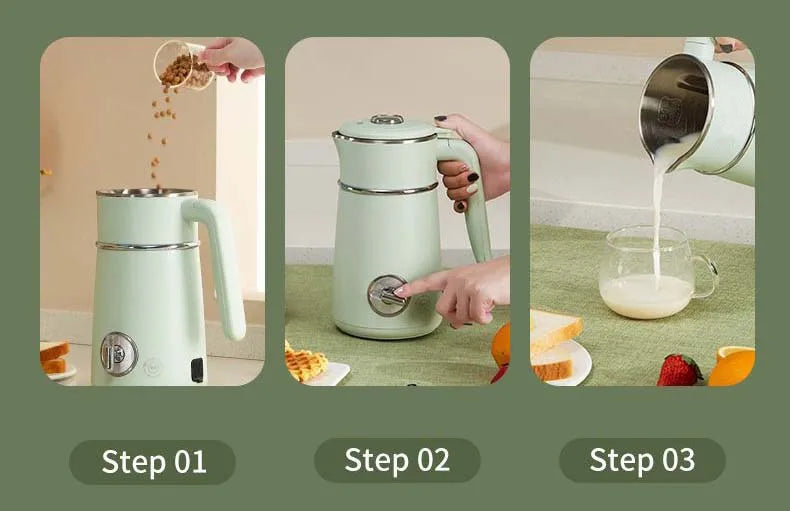 Step 01

Step 02

Step 03